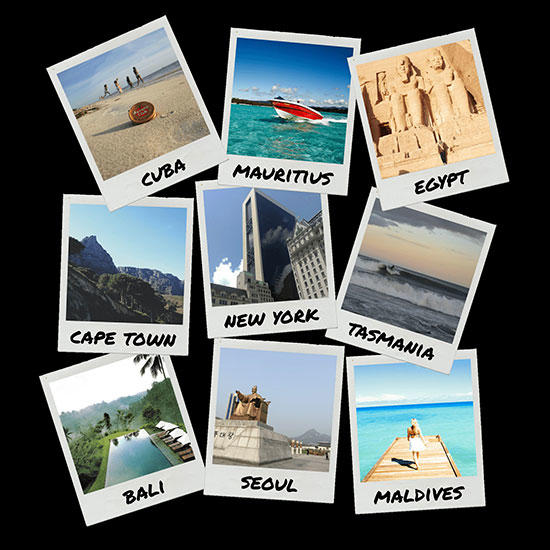 CUBA

MAURITIUS

EGYPT

CAPE TOWN

NEW YORK

TASMANIA

BALI

SEOUL

MALDIVES